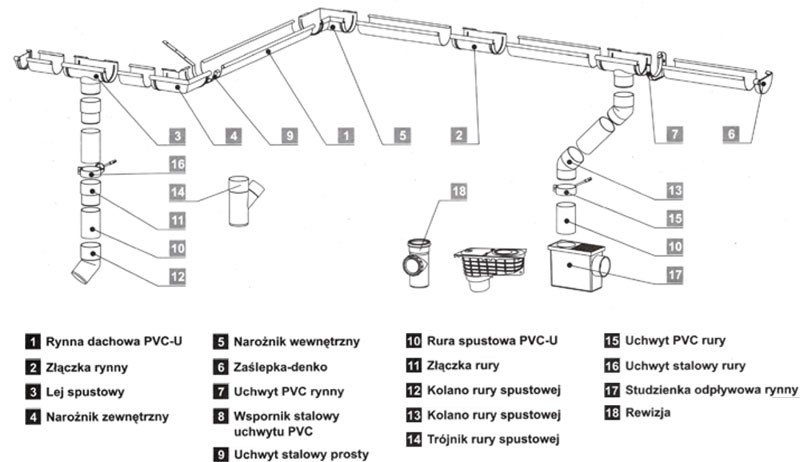 3
4
9
1
5
2
7
6
16
14
11
10
12
18
13
15
10
17

1 Rynna dachowa PVC-U
2 Złączka rynny
3 Lej spustowy
4 Narożnik zewnętrzny

5 Narożnik wewnętrzny
6 Zaślepka-denko
7 Uchwyt PVC rynny
8 Wspornik stalowy uchwytu PVC
9 Uchwyt stalowy prosty

10 Rura spustowa PVC-U
11 Złączka rury
12 Kolano rury spustowej
13 Kolano rury spustowej
14 Trójnik rury spustowej

15 Uchwyt PVC rury
16 Uchwyt stalowy rury
17 Studzienka odpływowa rynny
18 Rewizja